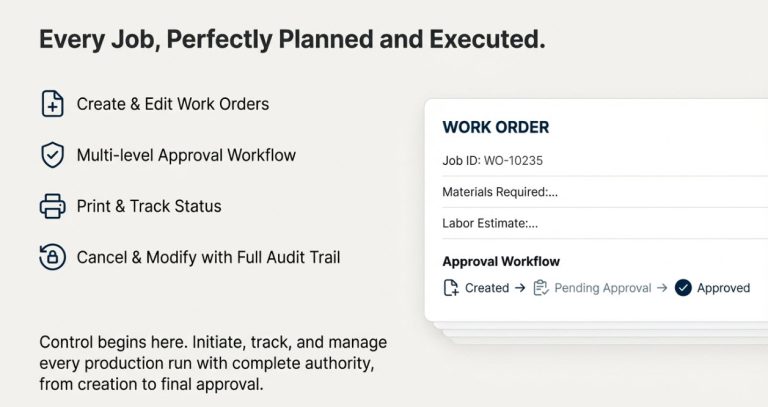 Every Job, Perfectly Planned and Executed.

Create & Edit Work Orders

Multi-level Approval Workflow

Print & Track Status

Cancel & Modify with Full Audit Trail

Control begins here. Initiate, track, and manage every production run with complete authority, from creation to final approval.

WORK ORDER

Job ID: WO-10235

Materials Required:...

Labor Estimate:...

Approval Workflow

Created → Pending Approval → Approved